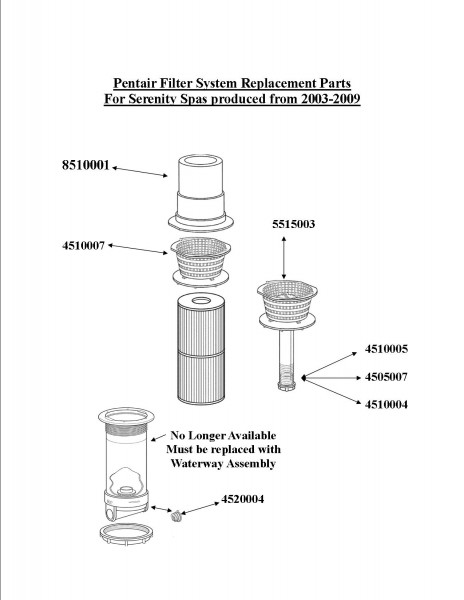 Pentair Filter System Replacement Parts
For Serenity Spas produced from 2003-2009

8510001

5515003

4510007

4510005

4505007

4510004

No Longer Available
Must be replaced with
Waterway Assembly

4520004